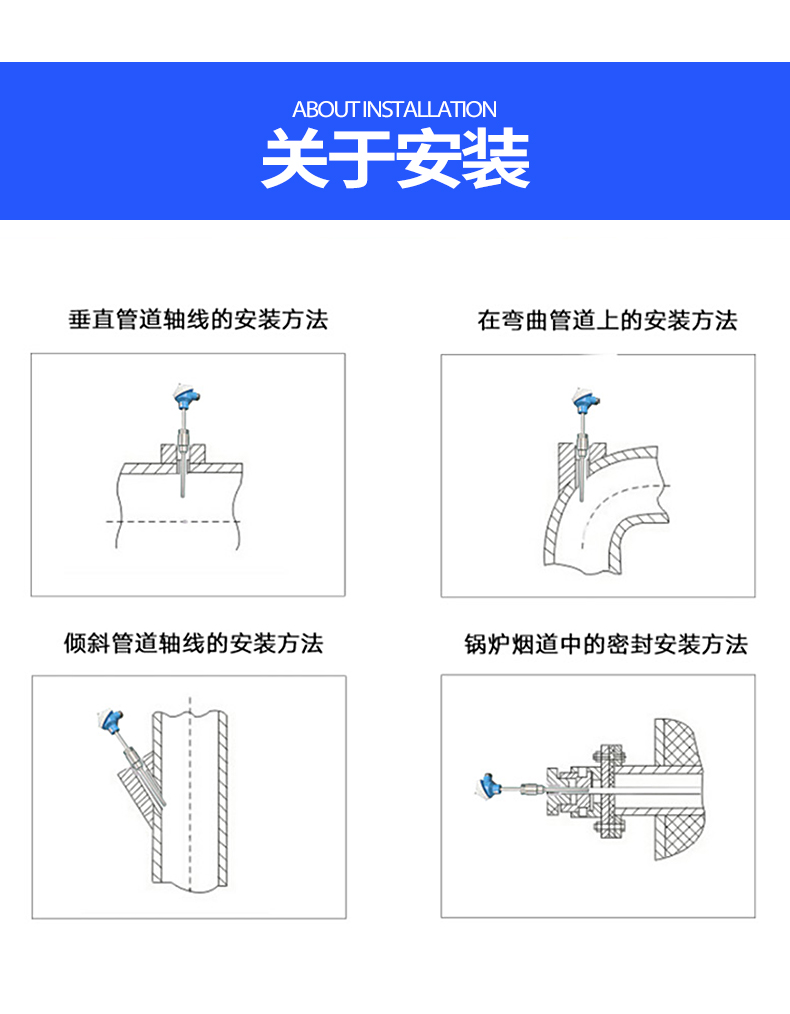 ABOUT INSTALLATION
关于安装

垂直管道轴线的安装方法

在弯曲管道上的安装方法

倾斜管道轴线的安装方法

锅炉烟道中的密封安装方法